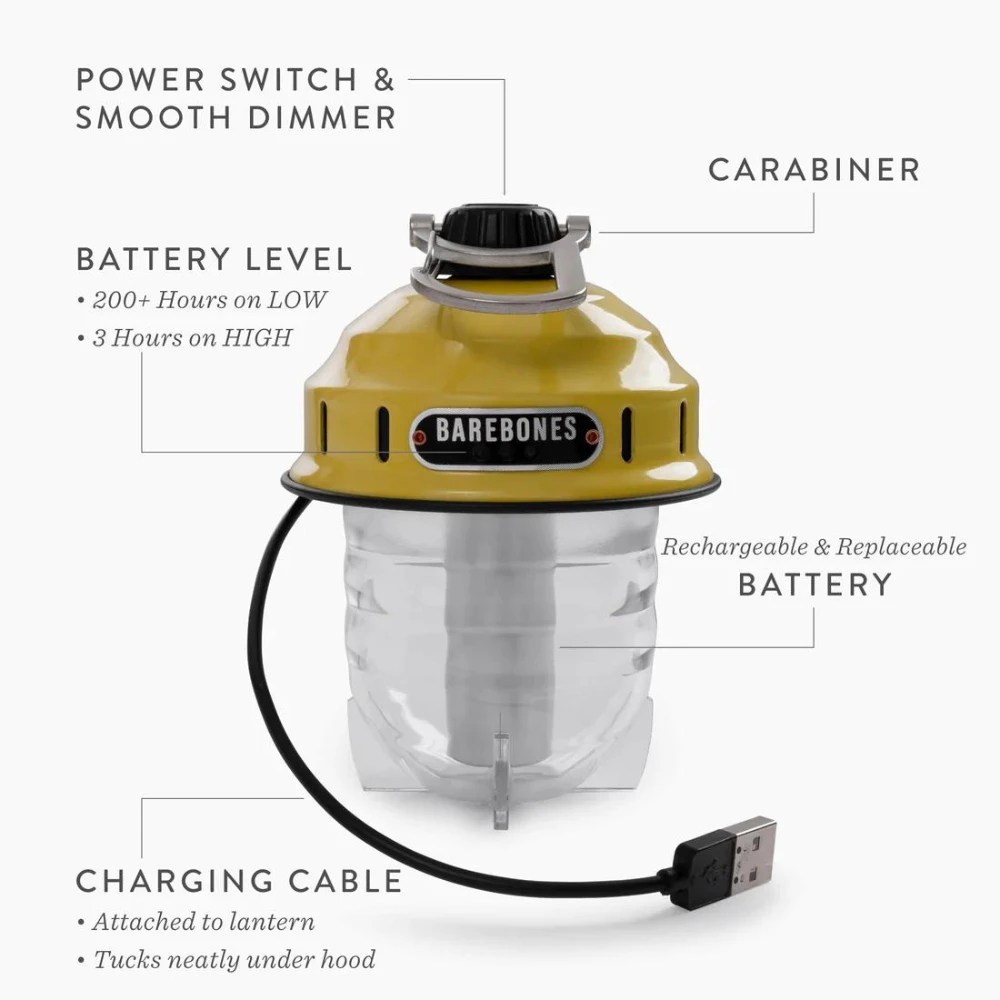 POWER SWITCH & SMOOTH DIMMER

CARABINER

BATTERY LEVEL
• 200+ Hours on LOW
• 3 Hours on HIGH

BAREBONES

Rechargeable & Replaceable
BATTERY

CHARGING CABLE
• Attached to lantern
• Tucks neatly under hood