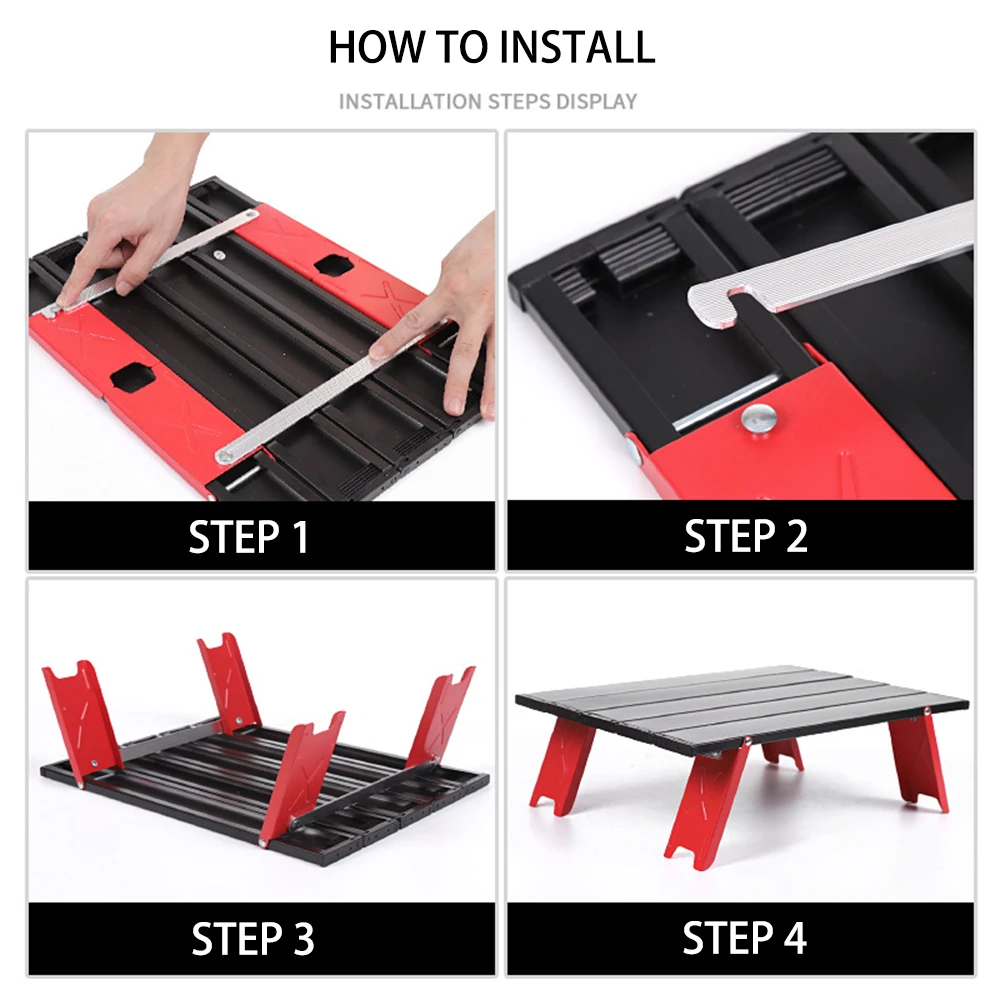 HOW TO INSTALL

INSTALLATION STEPS DISPLAY

STEP 1

STEP 2

STEP 3

STEP 4